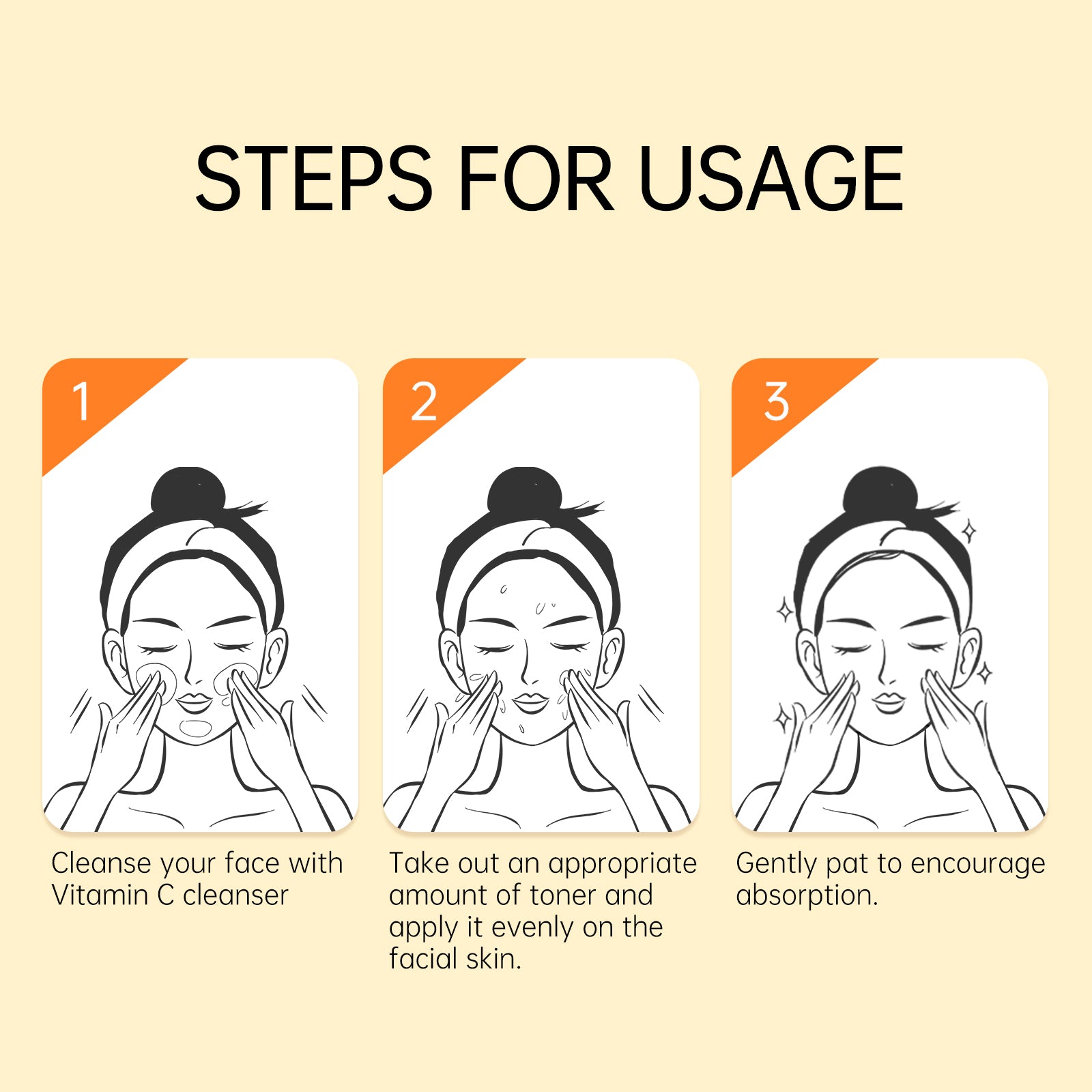 STEPS FOR USAGE

1

Cleanse your face with Vitamin C cleanser

2

Take out an appropriate amount of toner and apply it evenly on the facial skin.

3

Gently pat to encourage absorption.