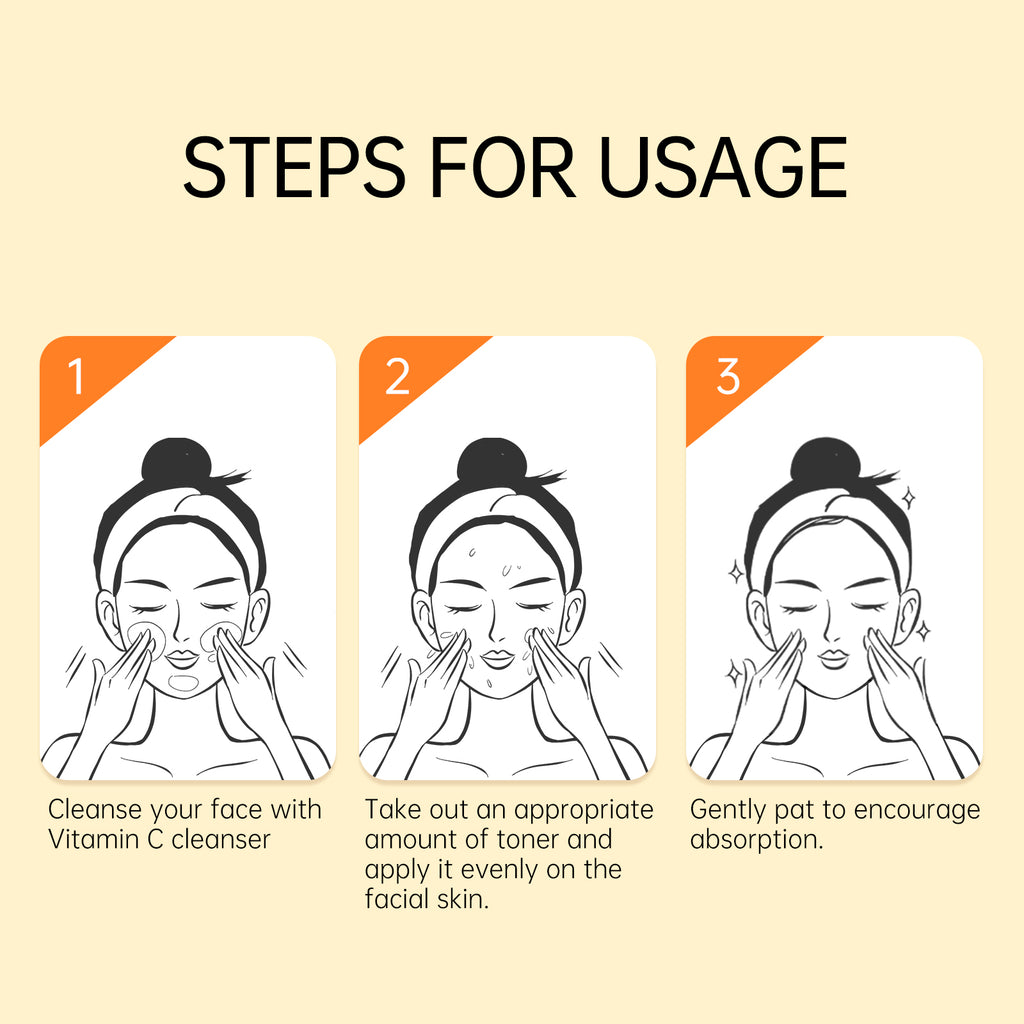 STEPS FOR USAGE

1

Cleanse your face with Vitamin C cleanser

2

Take out an appropriate amount of toner and apply it evenly on the facial skin.

3

Gently pat to encourage absorption.