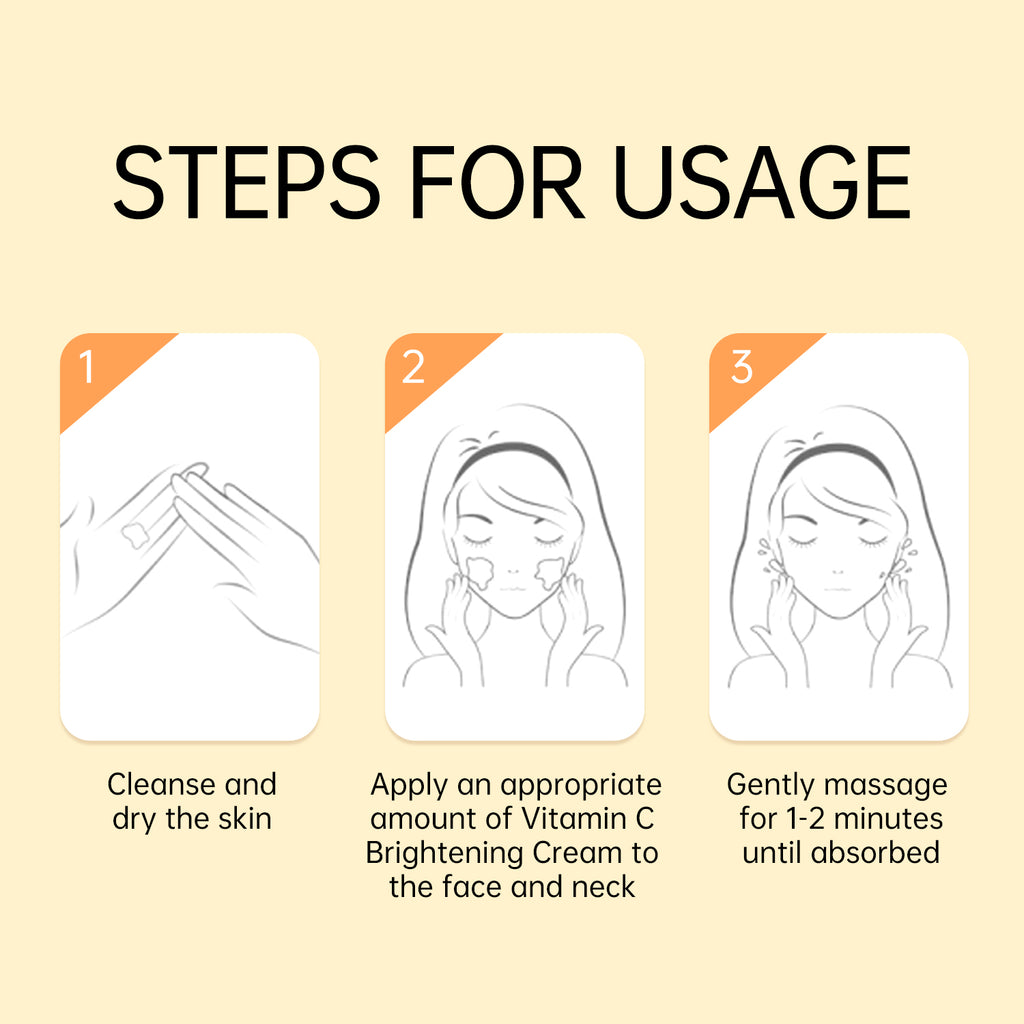 STEPS FOR USAGE

1

Cleanse and dry the skin

2

Apply an appropriate amount of Vitamin C Brightening Cream to the face and neck

3

Gently massage for 1-2 minutes until absorbed