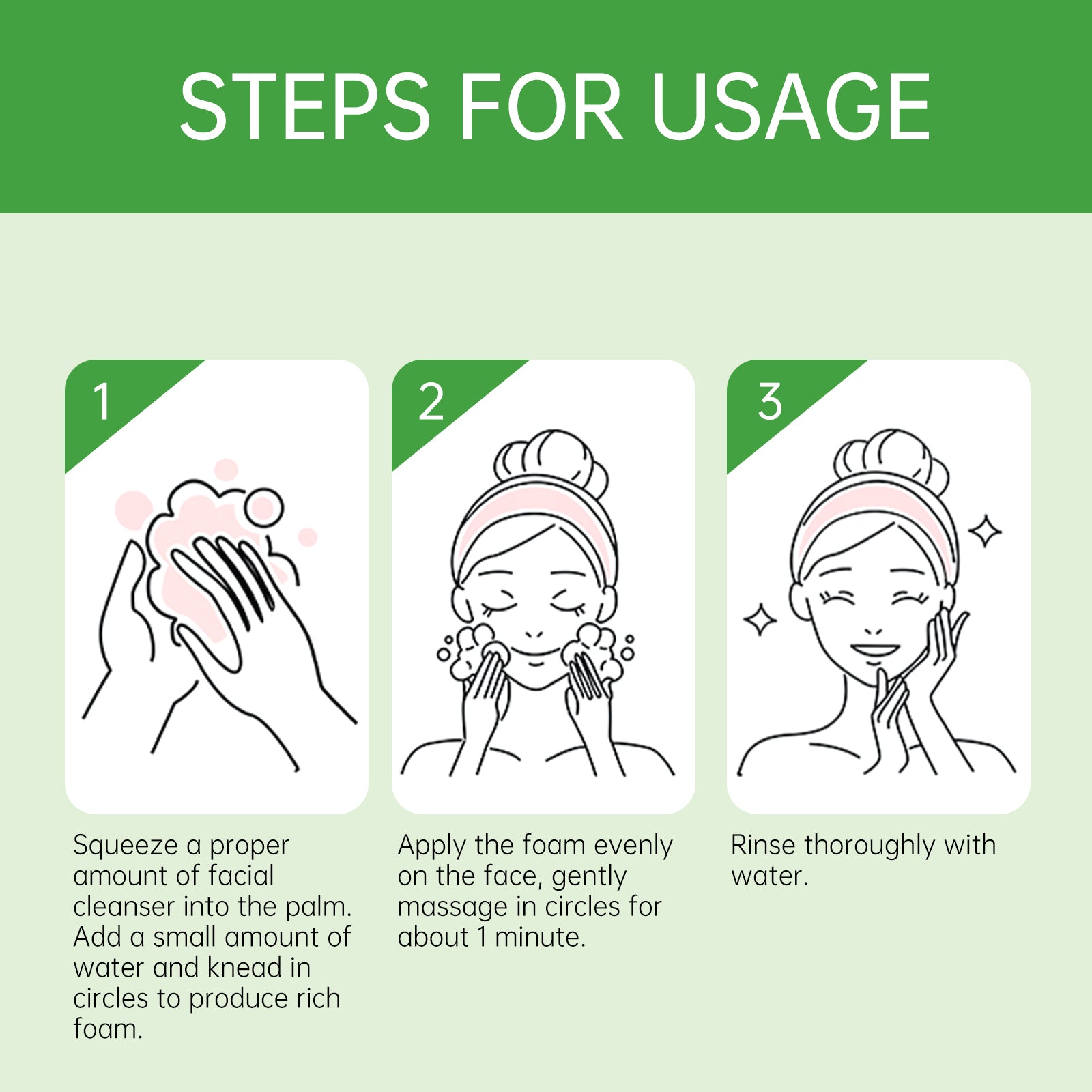 STEPS FOR USAGE

1

Squeeze a proper amount of facial cleanser into the palm. Add a small amount of water and knead in circles to produce rich foam.

2

Apply the foam evenly on the face, gently massage in circles for about 1 minute.

3

Rinse thoroughly with water.